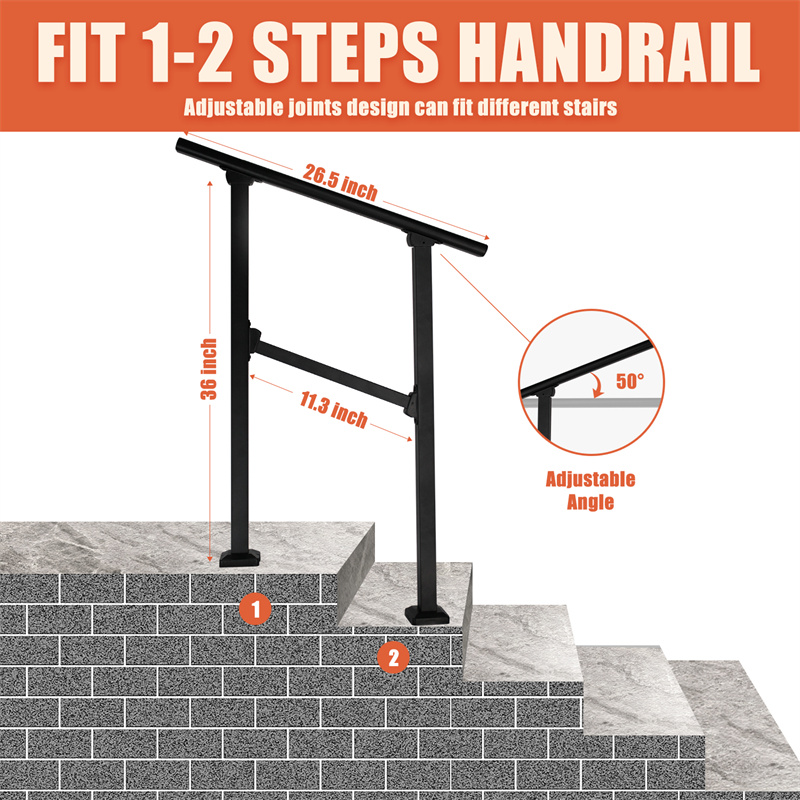 FIT 1-2 STEPS HANDRAIL

Adjustable joints design can fit different stairs

26.5 inch

36 inch

11.3 inch

50°

Adjustable Angle

1

2