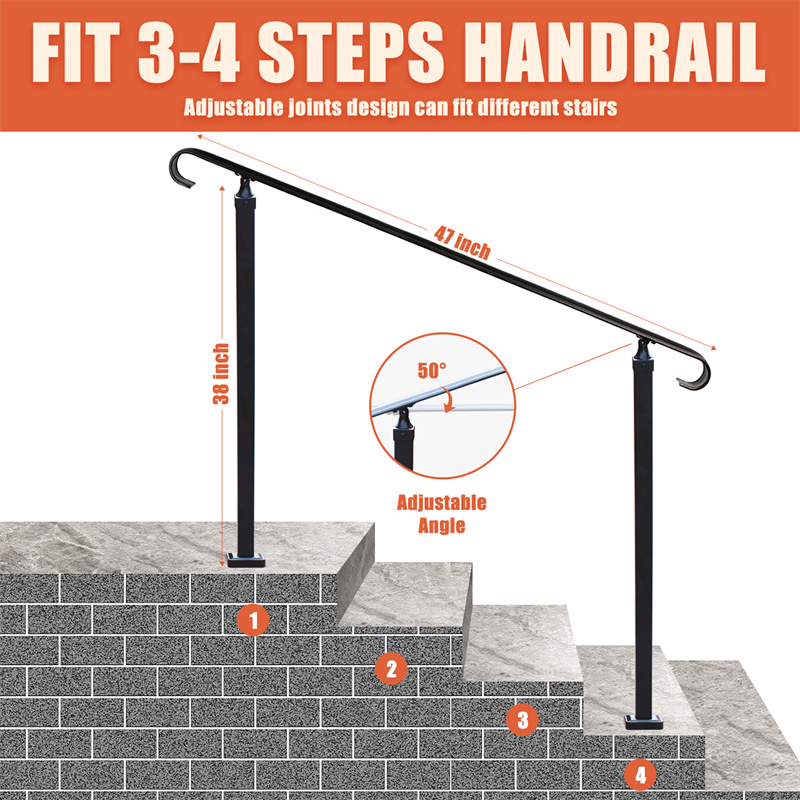 FIT 3-4 STEPS HANDRAIL

Adjustable joints design can fit different stairs

47 inch

38 inch

50°

Adjustable Angle

1

2

3

4