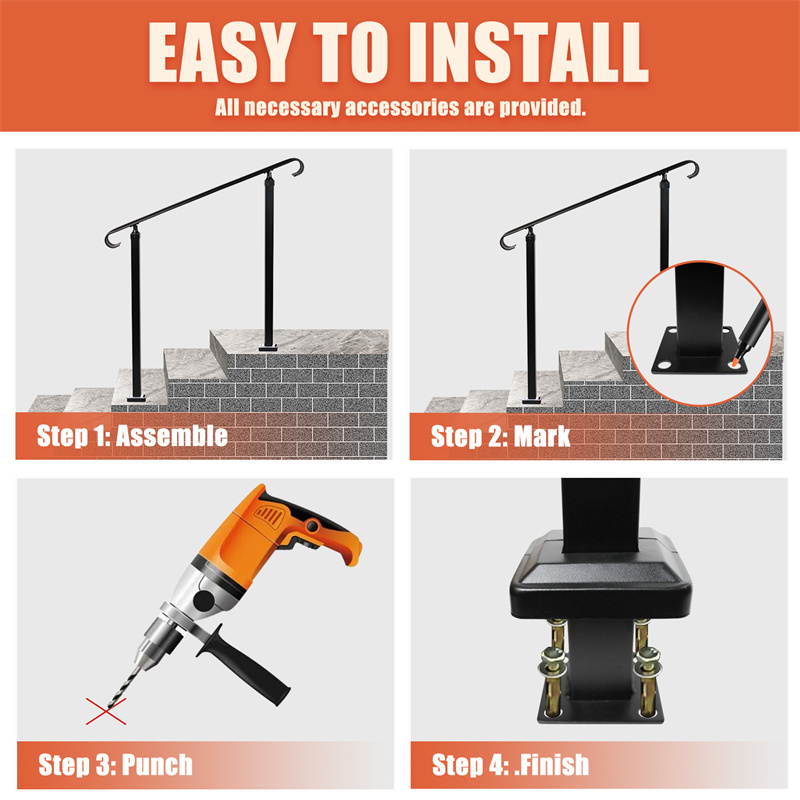 EASY TO INSTALL

All necessary accessories are provided.

Step 1: Assemble

Step 2: Mark

Step 3: Punch

Step 4: .Finish